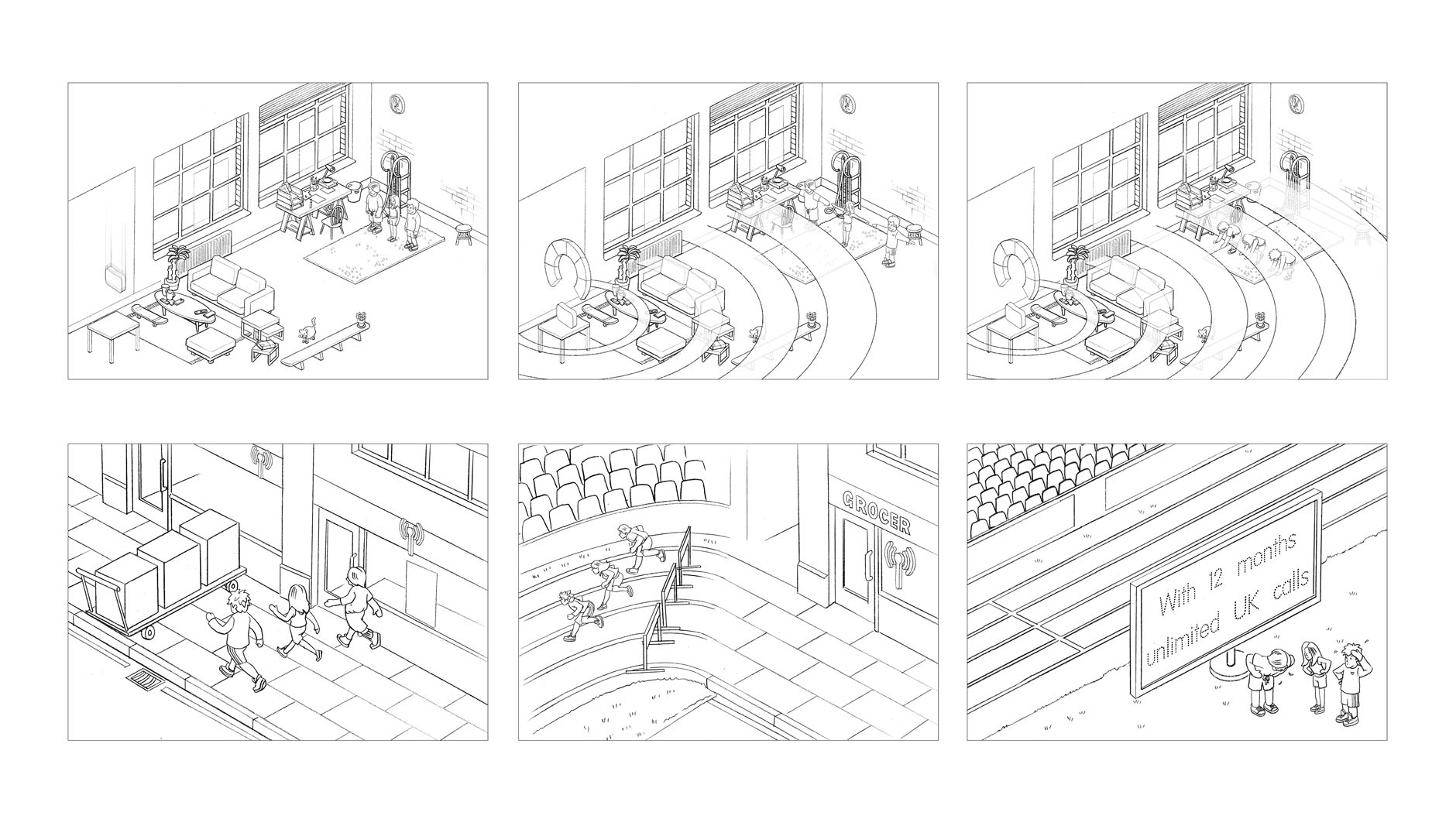 GROCER

With 12 months unlimited UK calls